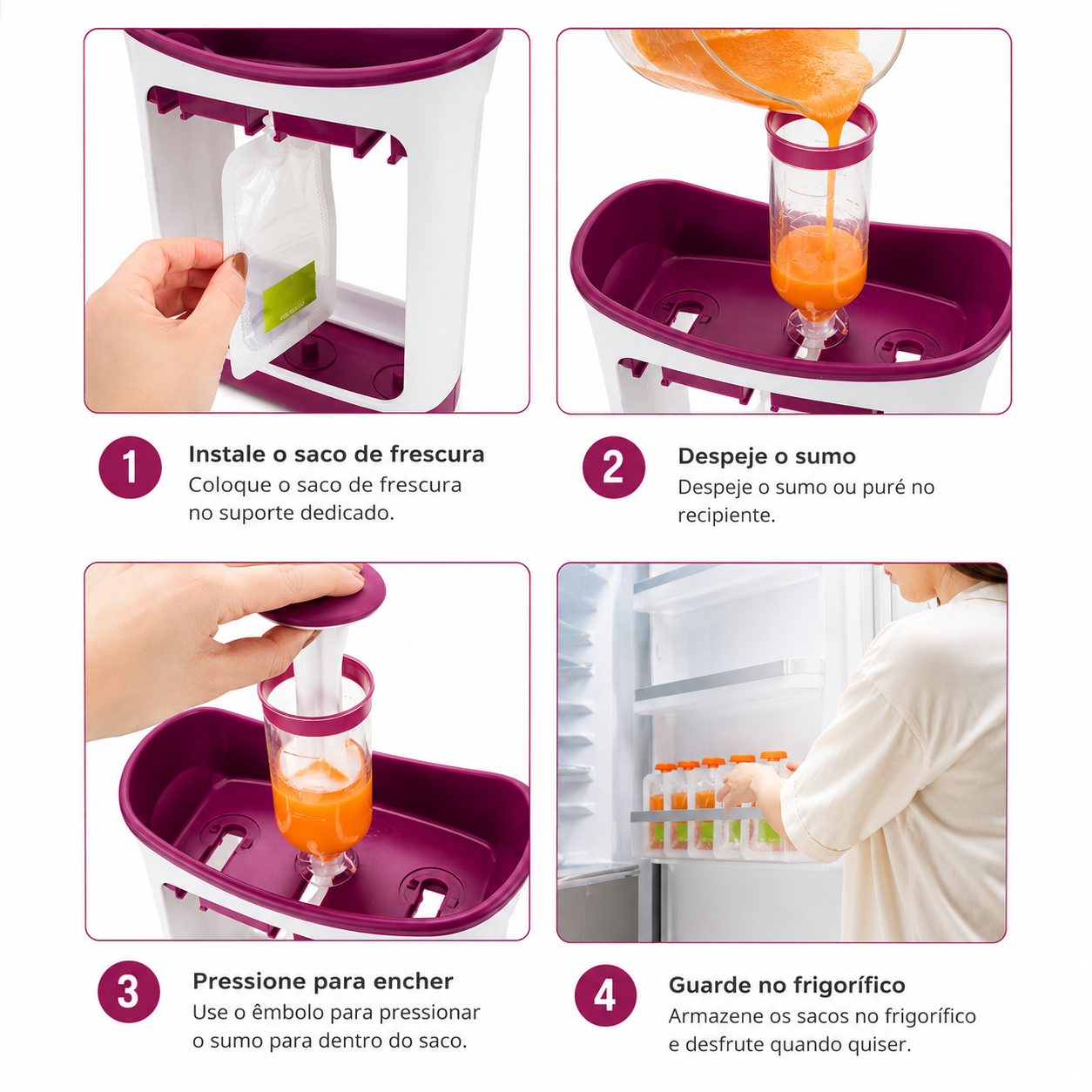 1
Instale o saco de frescura
Coloque o saco de frescura no suporte dedicado.

2
Despeje o sumo
Despeje o sumo ou puré no recipiente.

3
Pressione para encher
Use o êmbolo para pressionar o sumo para dentro do saco.

4
Guarde no frigorífico
Armazene os sacos no frigorífico e desfrute quando quiser.